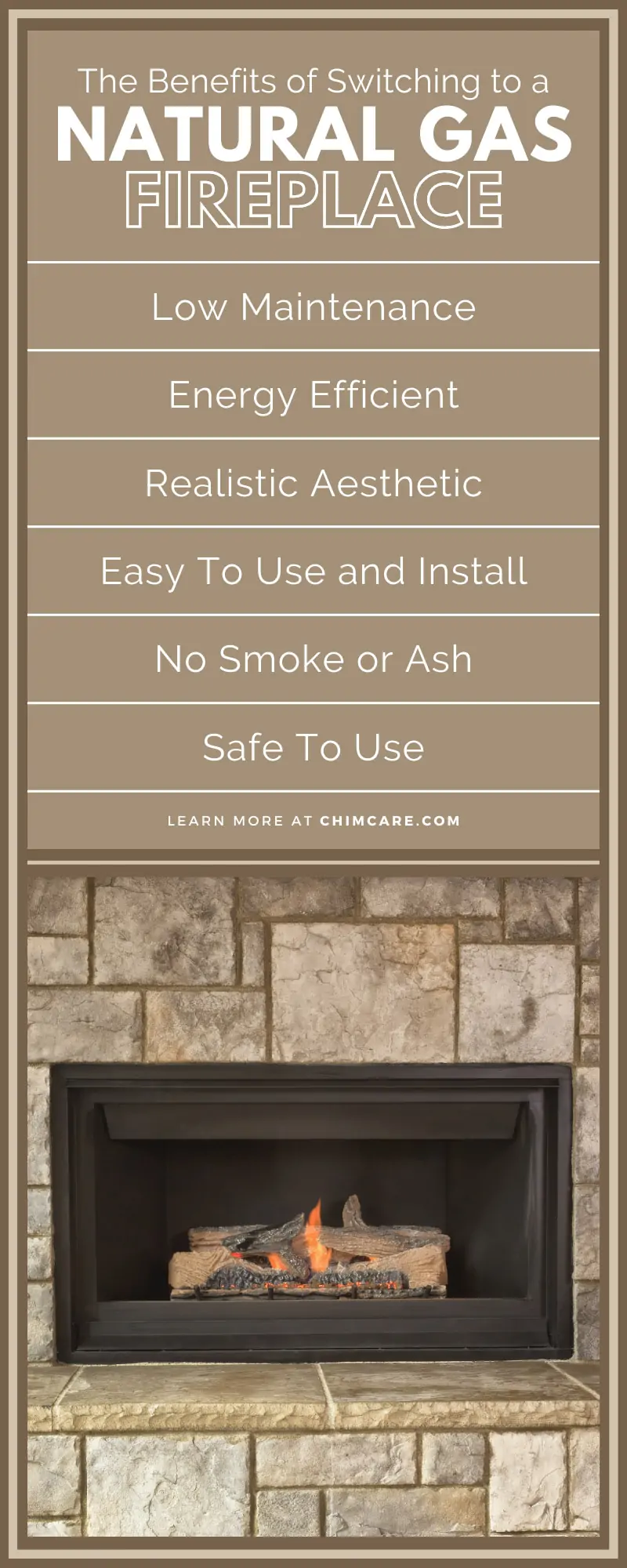 The Benefits of Switching to a
NATURAL GAS
FIREPLACE

Low Maintenance

Energy Efficient

Realistic Aesthetic

Easy To Use and Install

No Smoke or Ash

Safe To Use

LEARN MORE AT CHIMCARE.COM